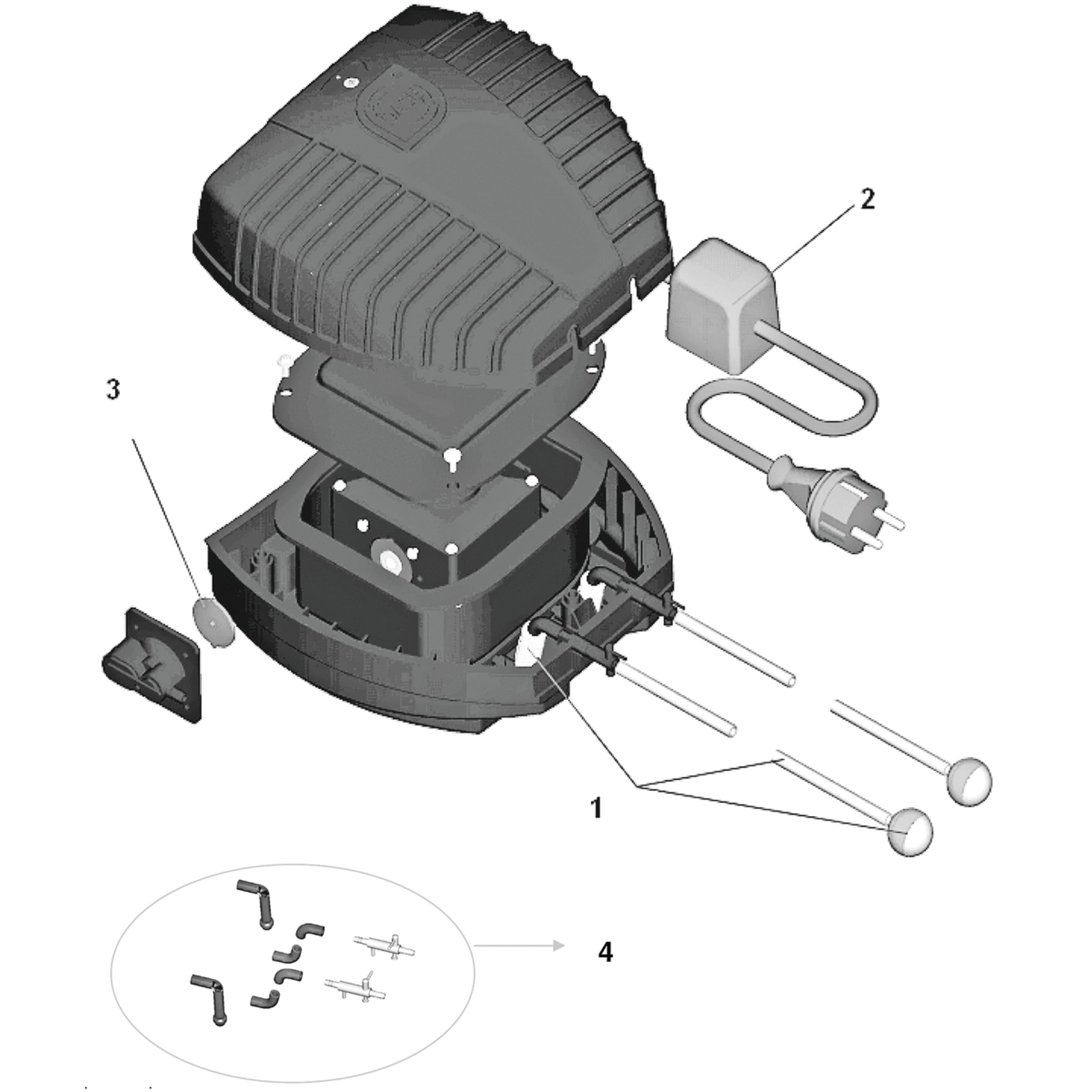 2

3

1

4