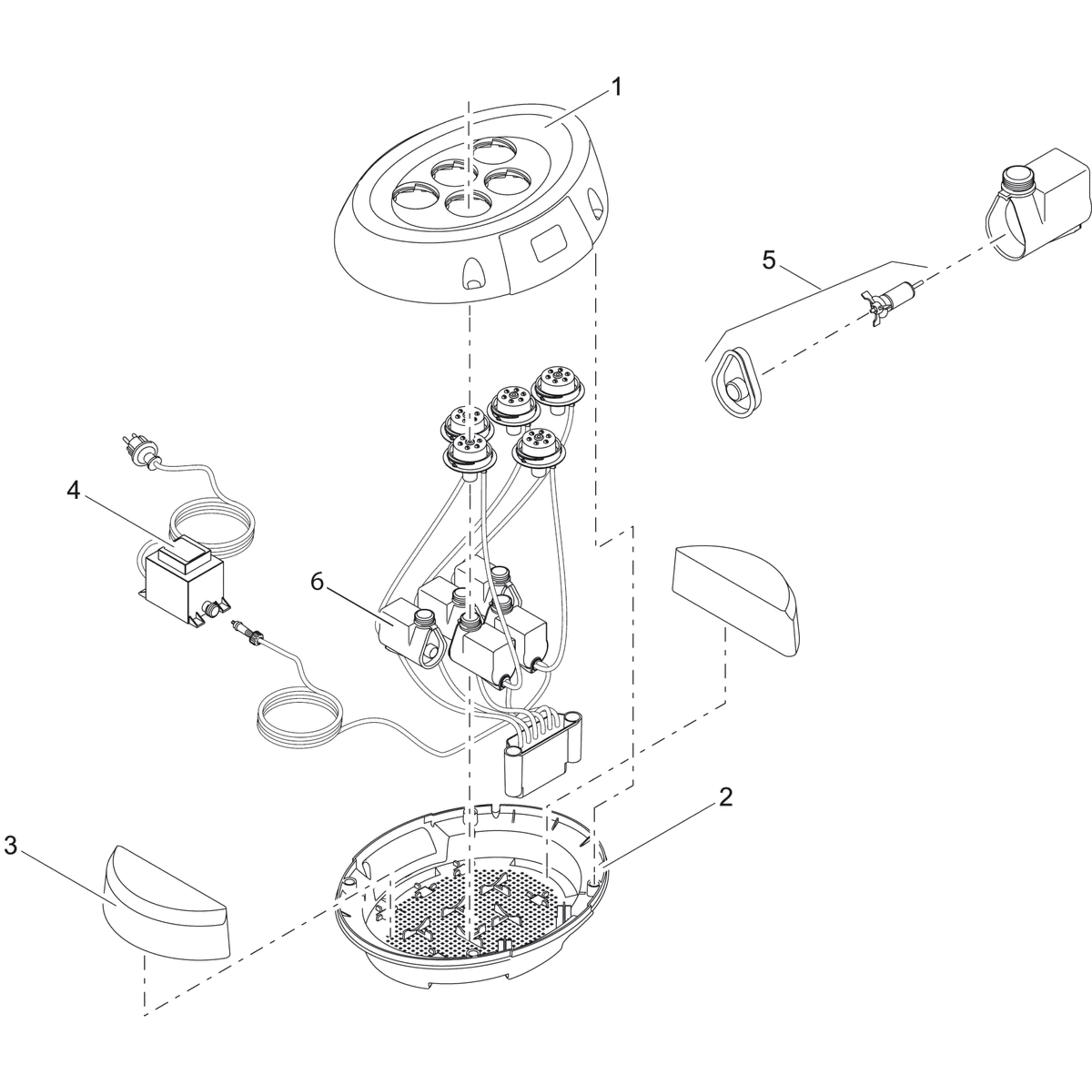 1

5

4

6

2

3