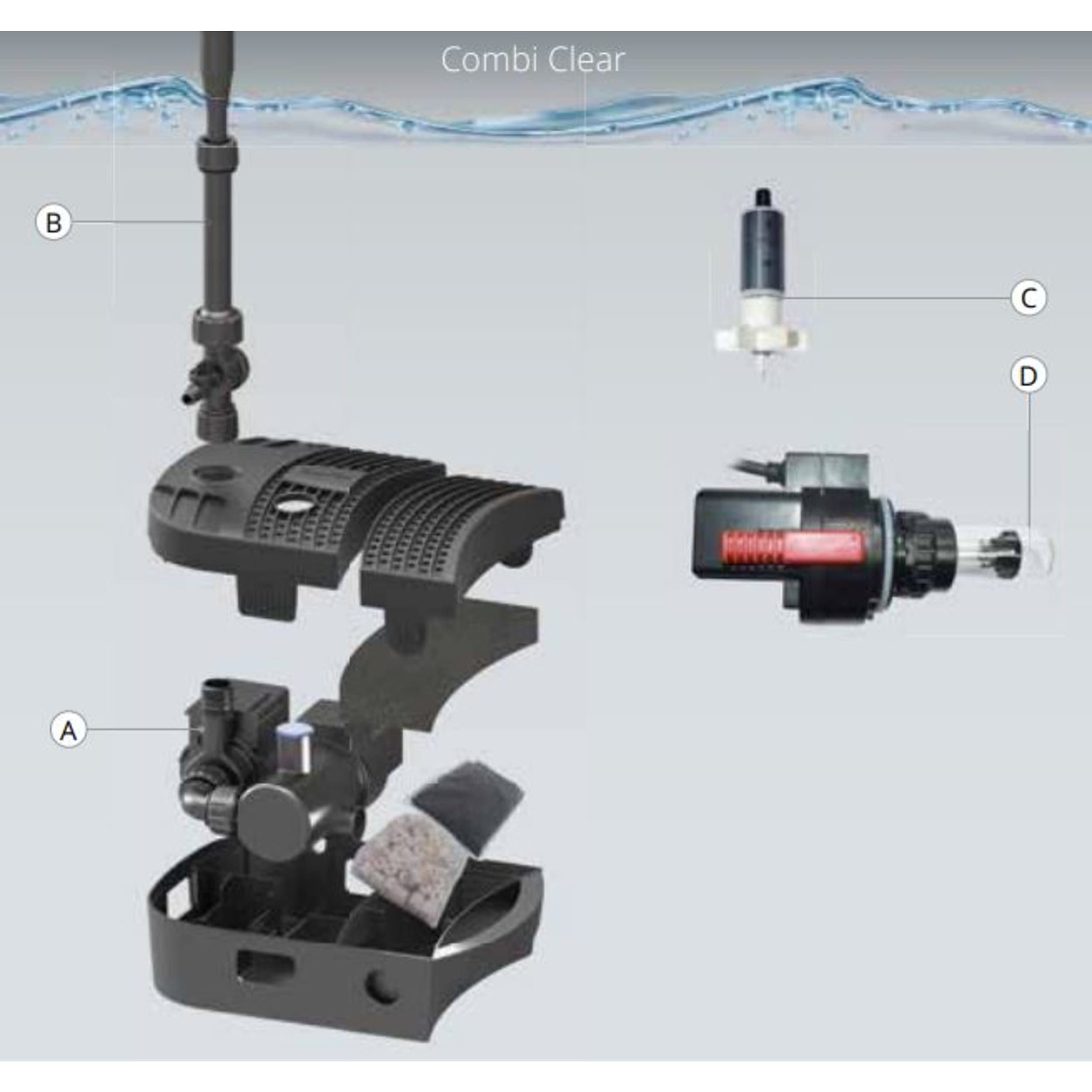 Combi Clear

B

C

D

A